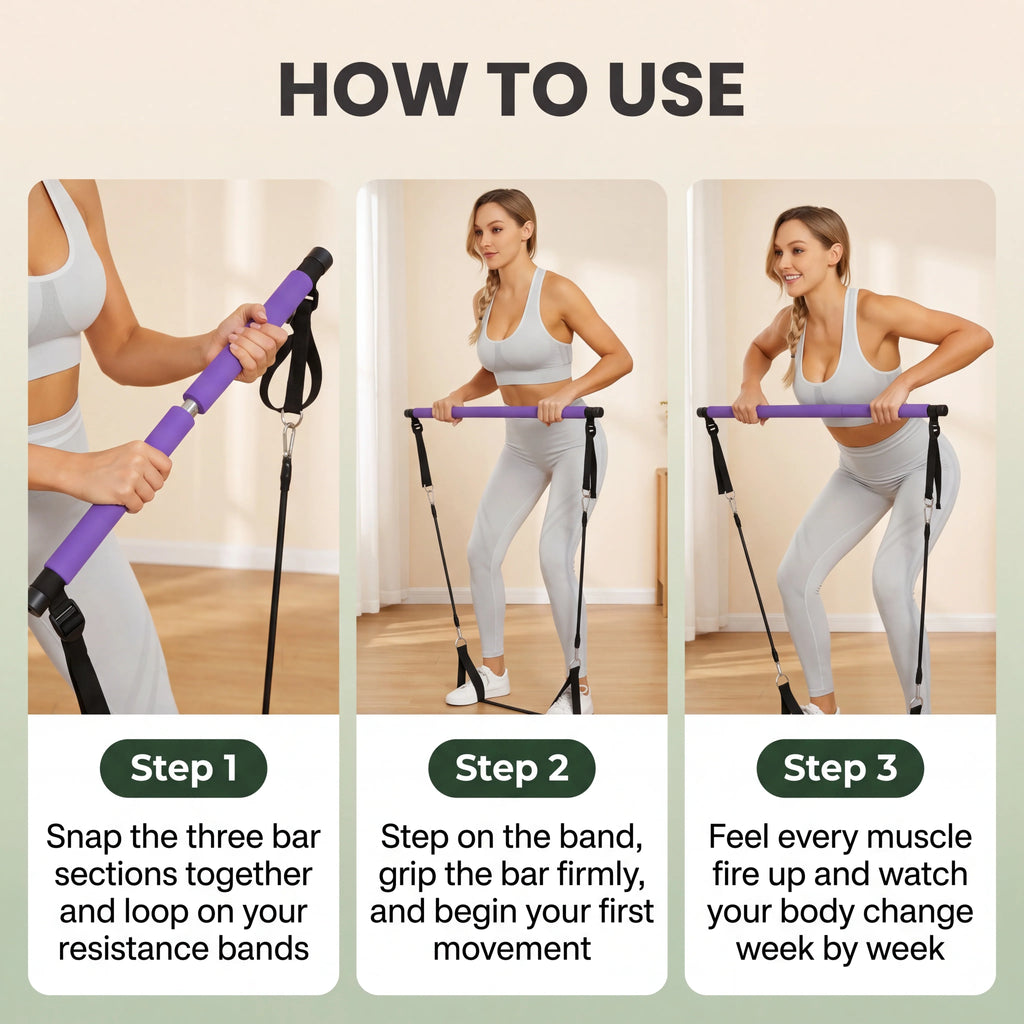 HOW TO USE

Step 1

Snap the three bar sections together and loop on your resistance bands

Step 2

Step on the band, grip the bar firmly, and begin your first movement

Step 3

Feel every muscle fire up and watch your body change week by week